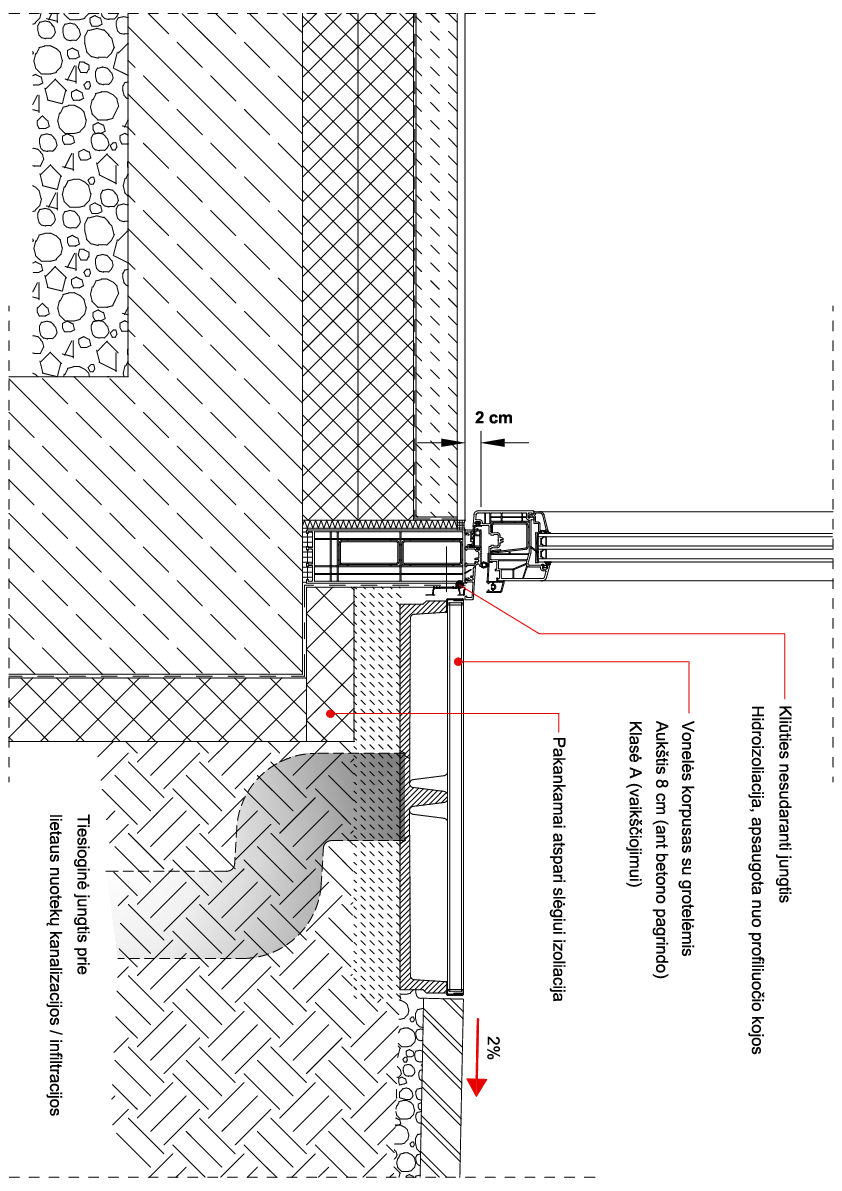 2 cm

Kliūties nesudaranti jungtis
Hidroizoliacija, apsaugota nuo profiliuočio kojos

Vonelės korpusas su grotelėmis
Aukštis 8 cm (ant betono pagrindo)
Klasė A (vaikščiojimui)

Pakankamai atspari slėgiui izoliacija

Tiesioginė jungtis prie
lietaus nuotekų kanalizacijos / infiltracijos

2%