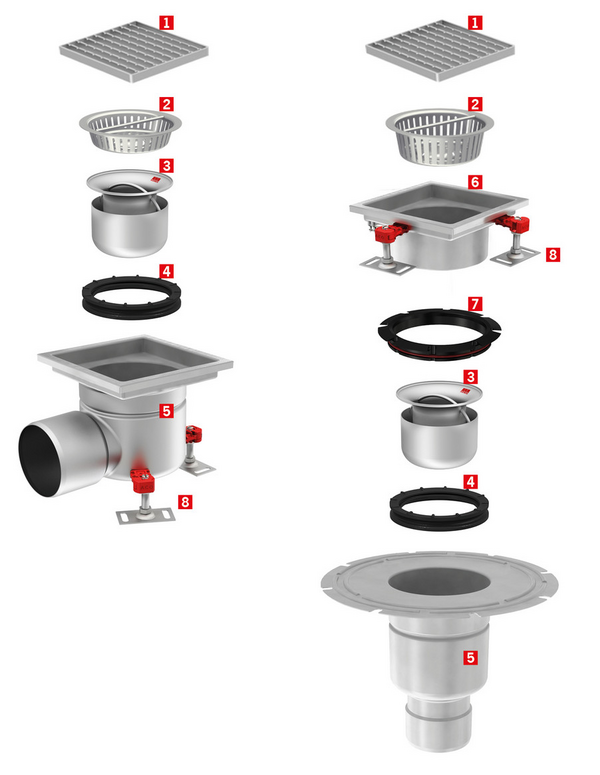 1
2
3
4
5
8
1
2
6
8
7
3
4
5