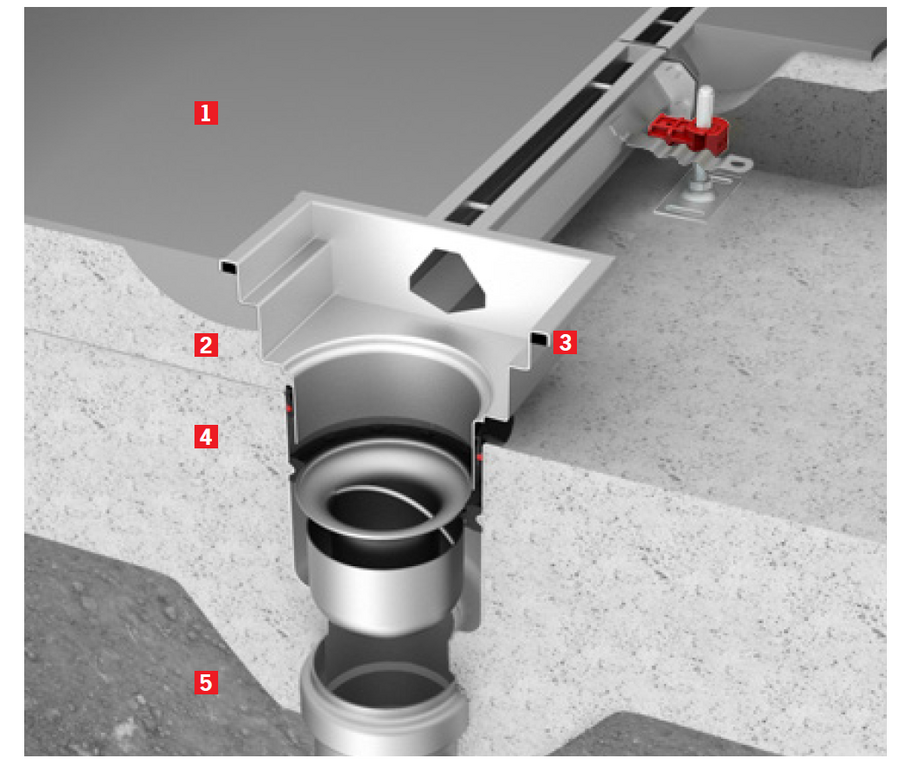 1
2
3
4
5