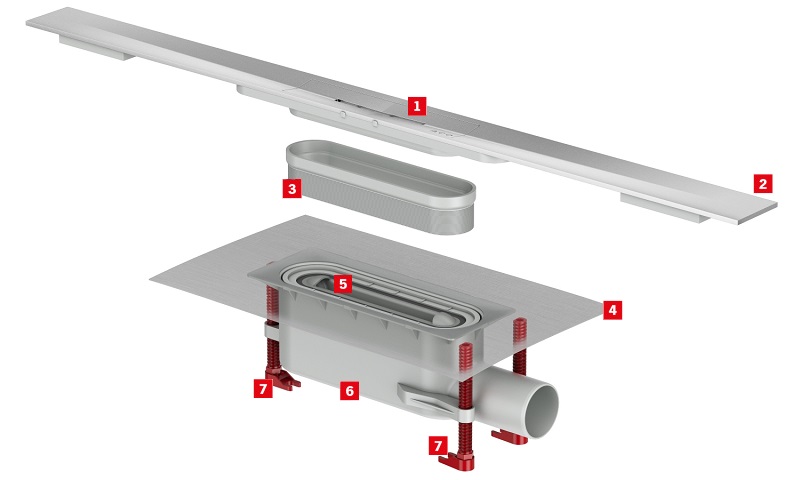 1
2
3
5
4
7
6
7