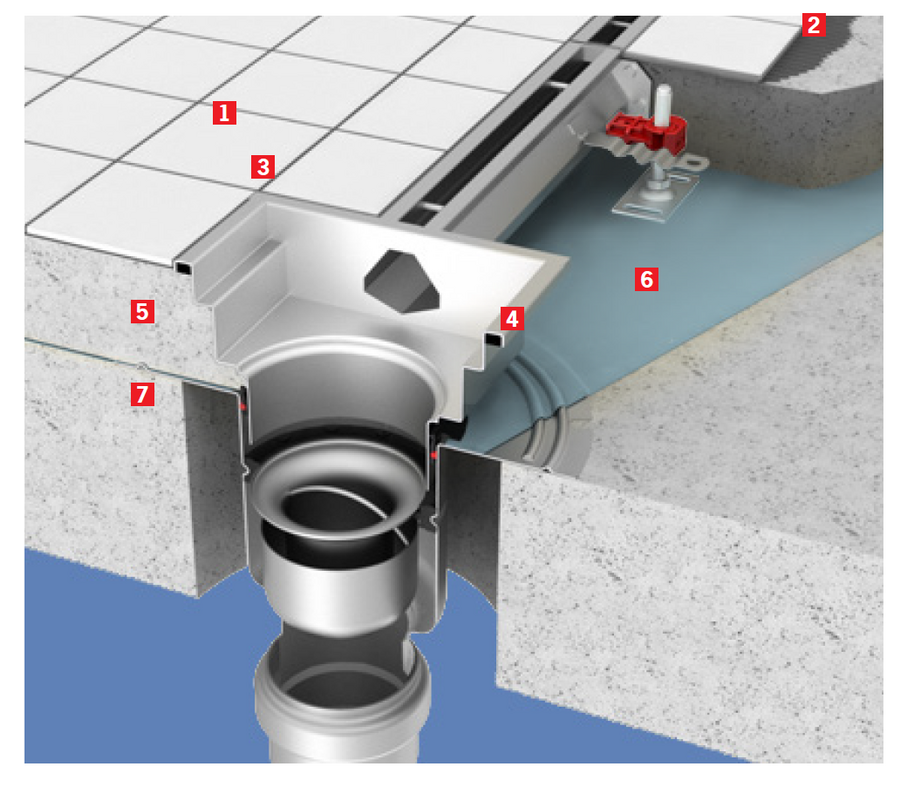 2
1
3
6
5
4
7