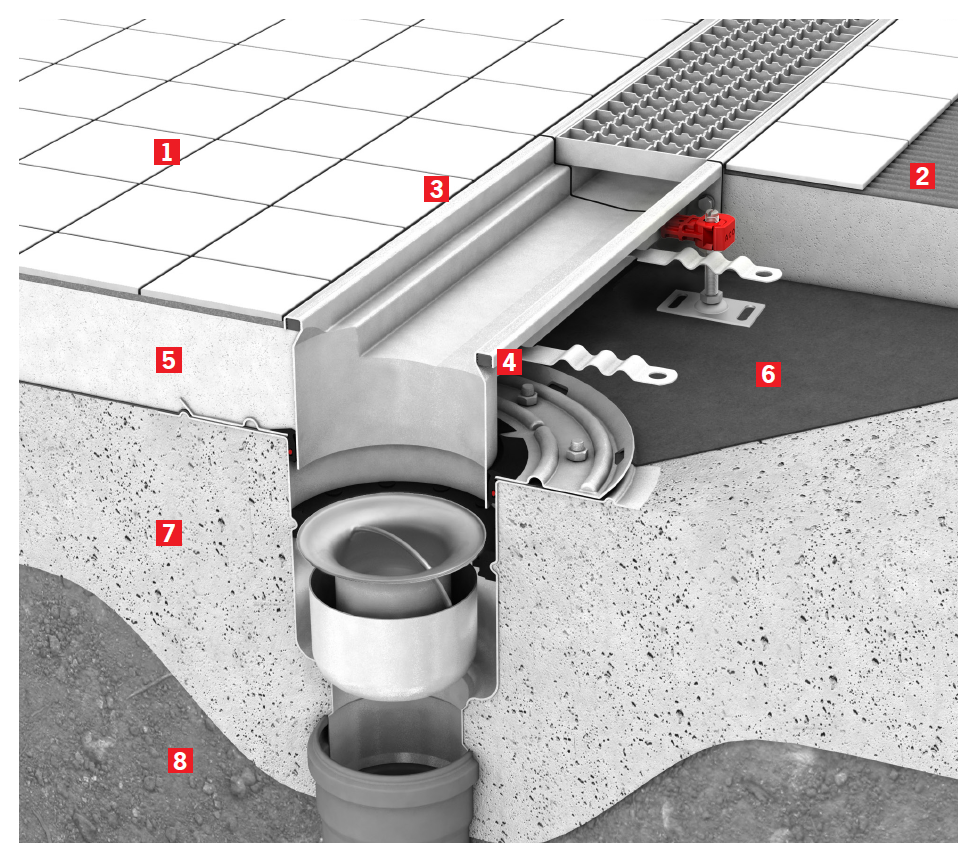 1
3
2
5
4
6
7
8