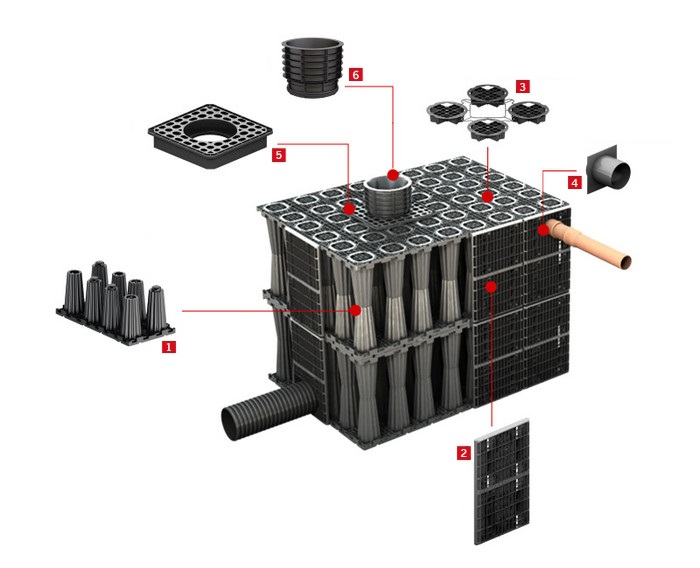 6
3
5
4
1
2